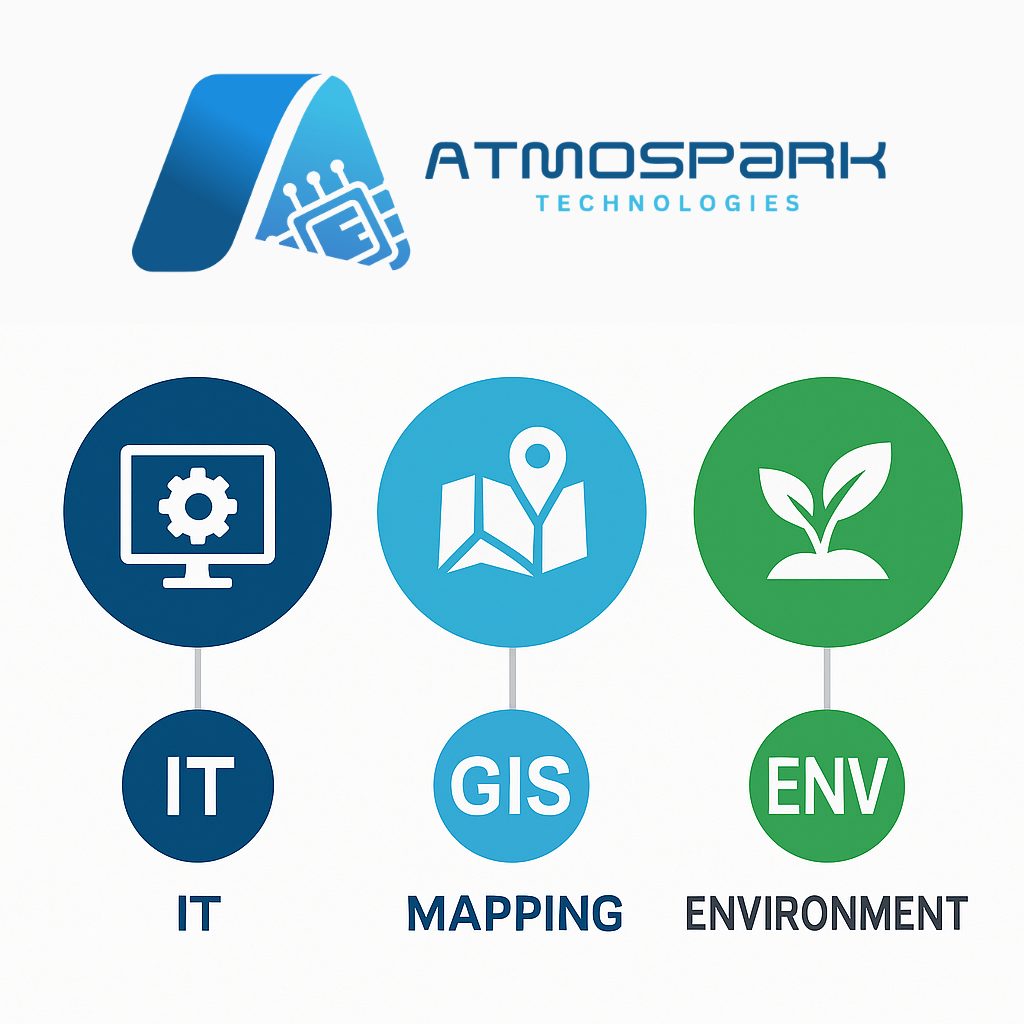 ATMOSPARK
TECHNOLOGIES

IT

GIS

ENV

IT

MAPPING

ENVIRONMENT